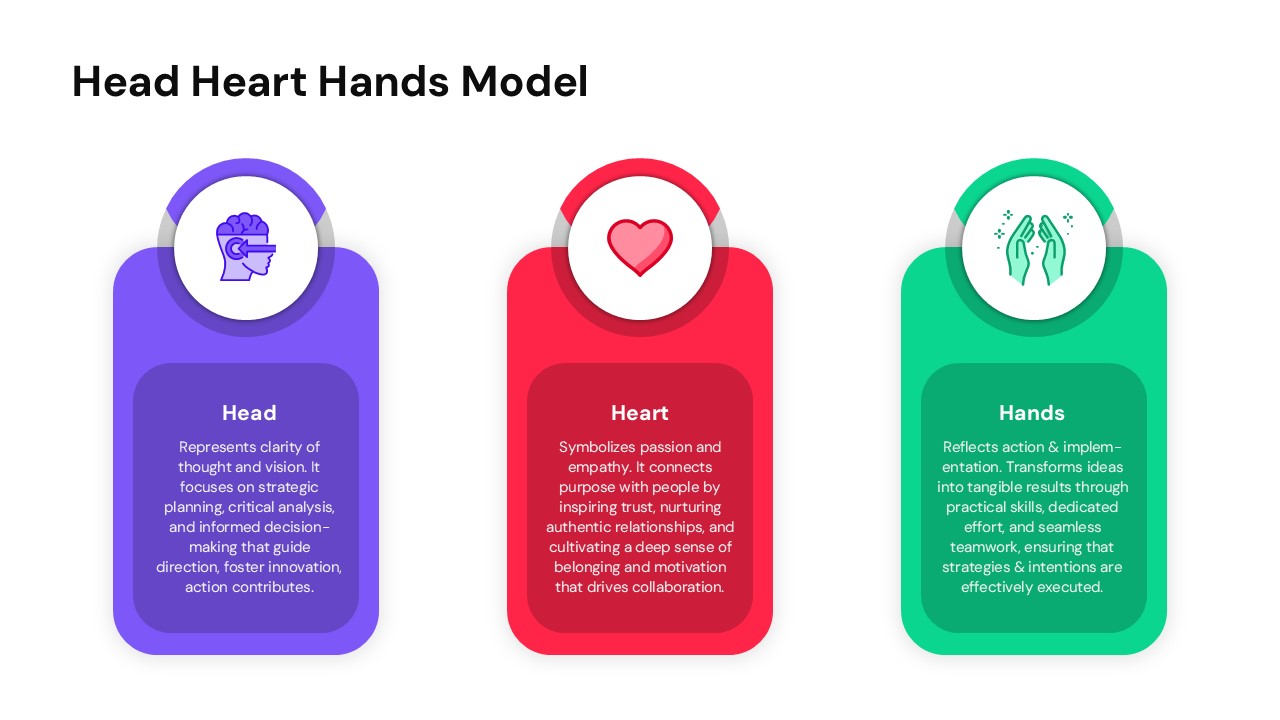 Head Heart Hands Model

Head

Represents clarity of thought and vision. It focuses on strategic planning, critical analysis, and informed decision-making that guide direction, foster innovation, action contributes.

Heart

Symbolizes passion and empathy. It connects purpose with people by inspiring trust, nurturing authentic relationships, and cultivating a deep sense of belonging and motivation that drives collaboration.

Hands

Reflects action & implementation. Transforms ideas into tangible results through practical skills, dedicated effort, and seamless teamwork, ensuring that strategies & intentions are effectively executed.