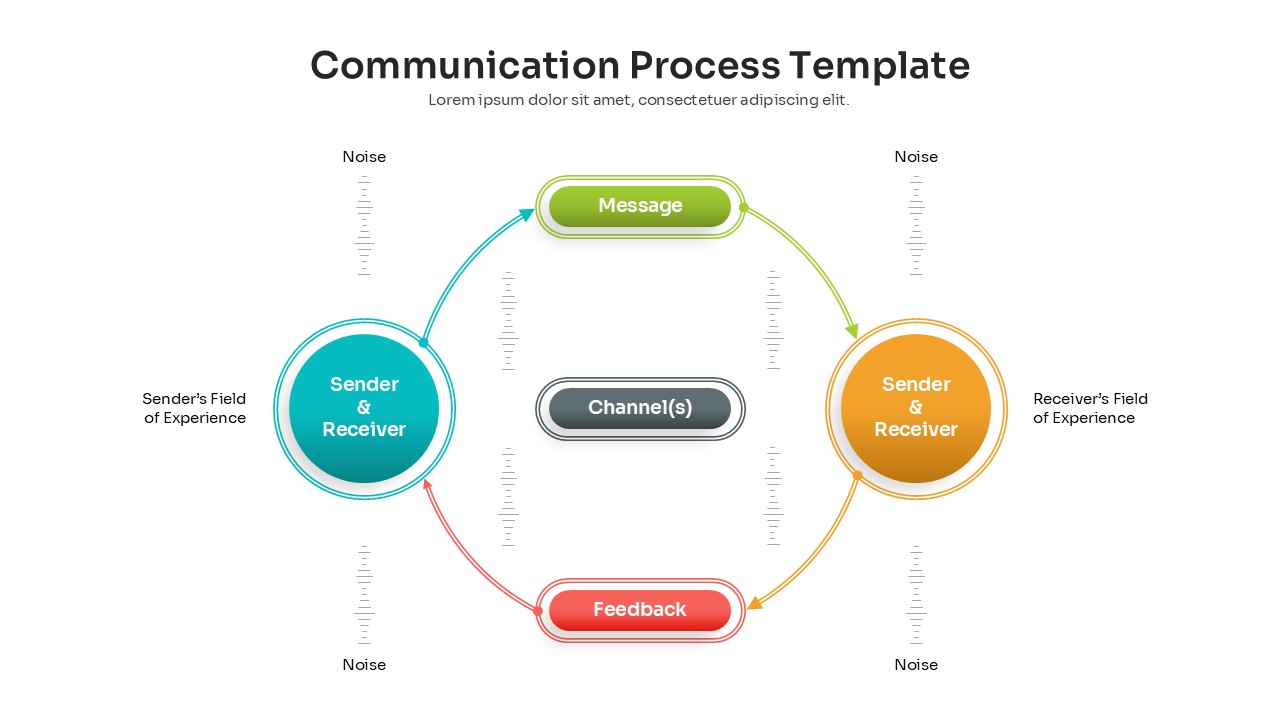 Communication Process Template
Lorem ipsum dolor sit amet, consectetuer adipiscing elit.

Noise

Noise

Message

Sender's Field of Experience

Sender & Receiver

Channel(s)

Sender & Receiver

Receiver's Field of Experience

Feedback

Noise

Noise