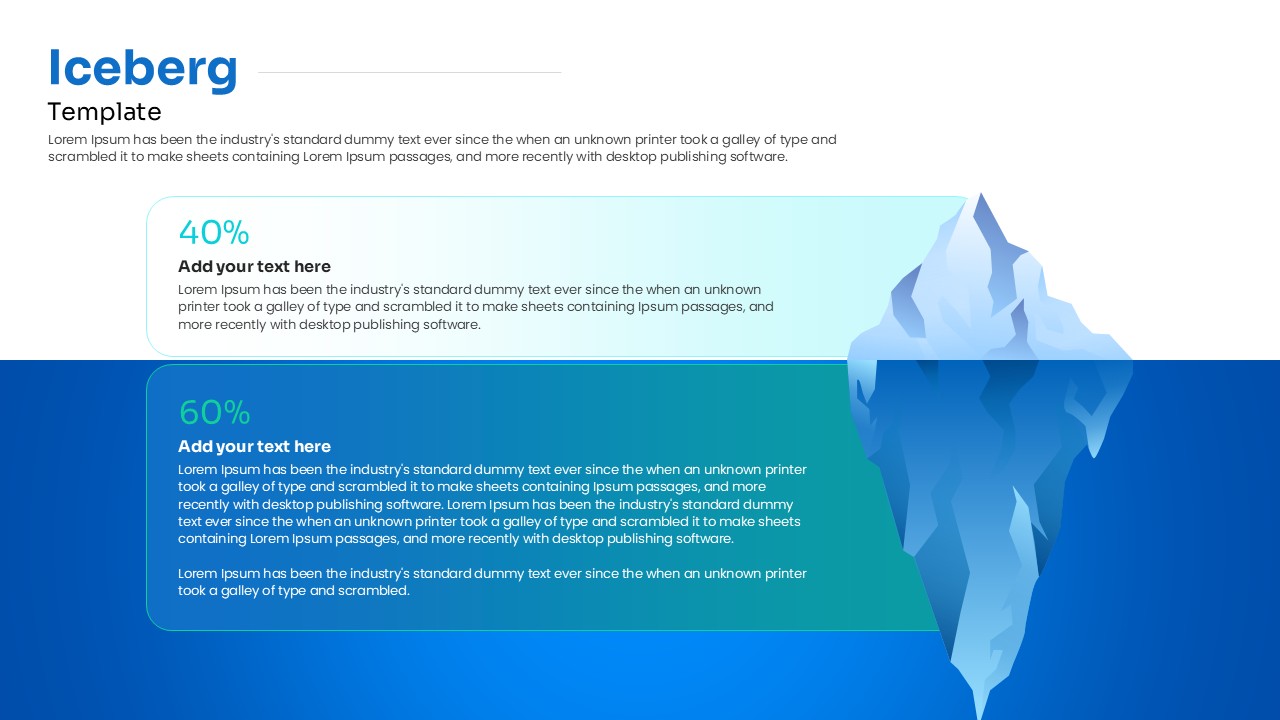 Iceberg
Template

Lorem Ipsum has been the industry's standard dummy text ever since the when an unknown printer took a galley of type and scrambled it to make sheets containing Lorem Ipsum passages, and more recently with desktop publishing software.

40%

Add your text here

Lorem Ipsum has been the industry's standard dummy text ever since the when an unknown printer took a galley of type and scrambled it to make sheets containing Ipsum passages, and more recently with desktop publishing software.

60%

Add your text here

Lorem Ipsum has been the industry's standard dummy text ever since the when an unknown printer took a galley of type and scrambled it to make sheets containing Ipsum passages, and more recently with desktop publishing software. Lorem Ipsum has been the industry's standard dummy text ever since the when an unknown printer took a galley of type and scrambled it to make sheets containing Lorem Ipsum passages, and more recently with desktop publishing software.

Lorem Ipsum has been the industry's standard dummy text ever since the when an unknown printer took a galley of type and scrambled.