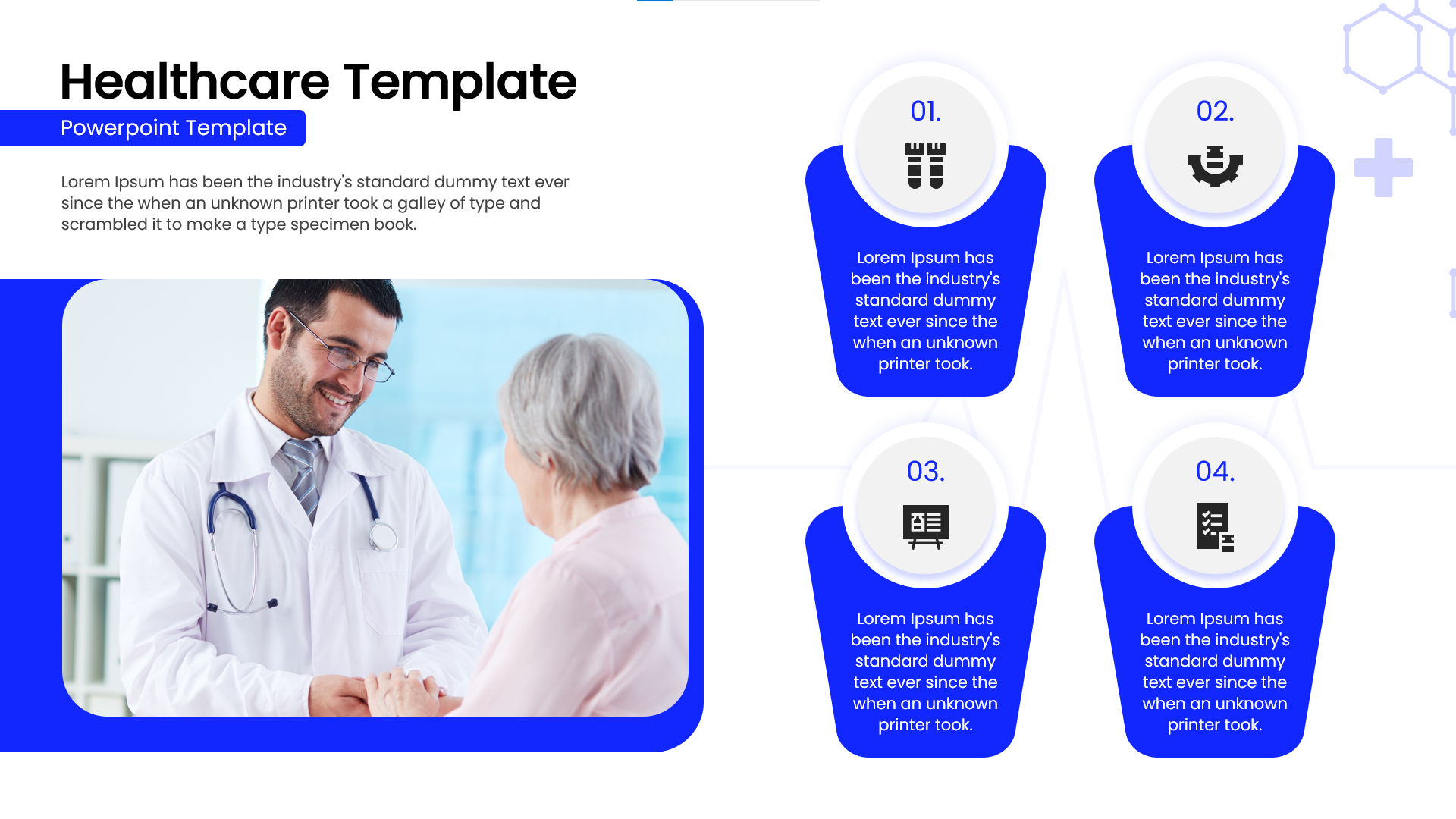 Healthcare Template

Powerpoint Template

Lorem Ipsum has been the industry's standard dummy text ever since the when an unknown printer took a galley of type and scrambled it to make a type specimen book.

01.

Lorem Ipsum has been the industry's standard dummy text ever since the when an unknown printer took.

02.

Lorem Ipsum has been the industry's standard dummy text ever since the when an unknown printer took.

03.

Lorem Ipsum has been the industry's standard dummy text ever since the when an unknown printer took.

04.

Lorem Ipsum has been the industry's standard dummy text ever since the when an unknown printer took.