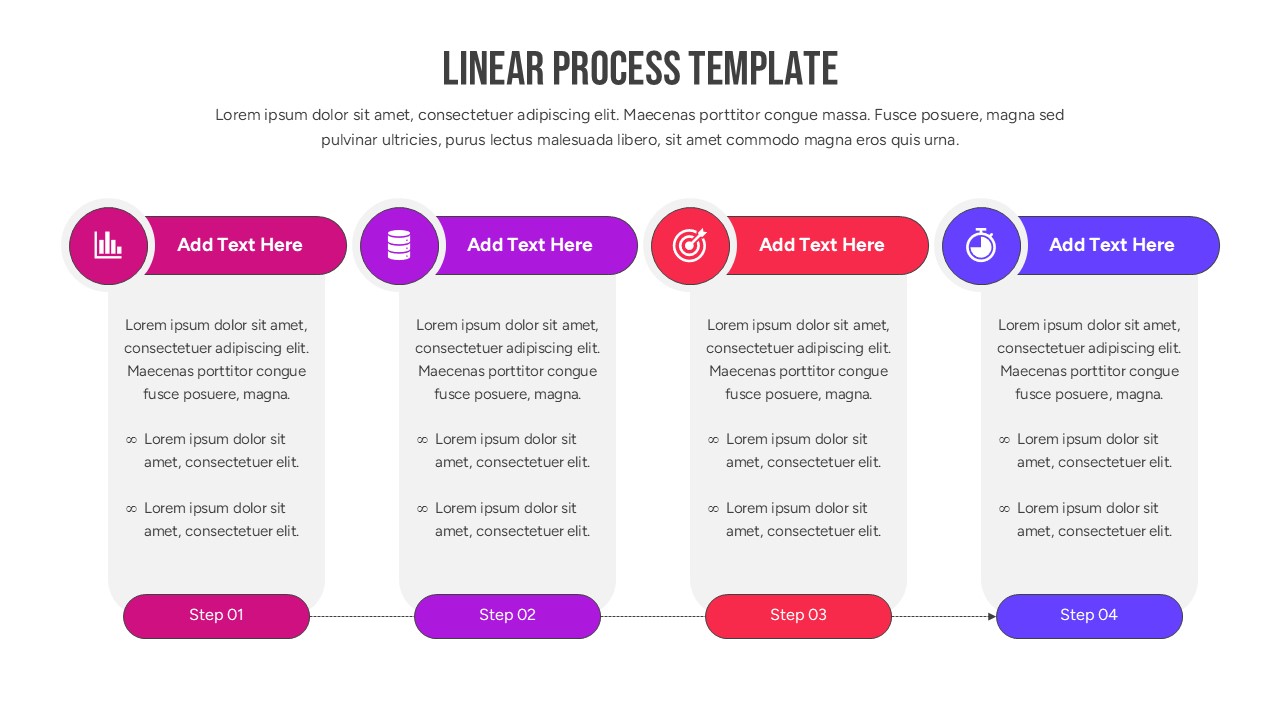 LINEAR PROCESS TEMPLATE

Lorem ipsum dolor sit amet, consectetuer adipiscing elit. Maecenas porttitor congue massa. Fusce posuere, magna sed pulvinar ultricies, purus lectus malesuada libero, sit amet commodo magna eros quis urna.

Add Text Here

Lorem ipsum dolor sit amet, consectetuer adipiscing elit. Maecenas porttitor congue fusce posuere, magna.

∞ Lorem ipsum dolor sit amet, consectetuer elit.

∞ Lorem ipsum dolor sit amet, consectetuer elit.

Step 01

Add Text Here

Lorem ipsum dolor sit amet, consectetuer adipiscing elit. Maecenas porttitor congue fusce posuere, magna.

∞ Lorem ipsum dolor sit amet, consectetuer elit.

∞ Lorem ipsum dolor sit amet, consectetuer elit.

Step 02

Add Text Here

Lorem ipsum dolor sit amet, consectetuer adipiscing elit. Maecenas porttitor congue fusce posuere, magna.

∞ Lorem ipsum dolor sit amet, consectetuer elit.

∞ Lorem ipsum dolor sit amet, consectetuer elit.

Step 03

Add Text Here

Lorem ipsum dolor sit amet, consectetuer adipiscing elit. Maecenas porttitor congue fusce posuere, magna.

∞ Lorem ipsum dolor sit amet, consectetuer elit.

∞ Lorem ipsum dolor sit amet, consectetuer elit.

Step 04