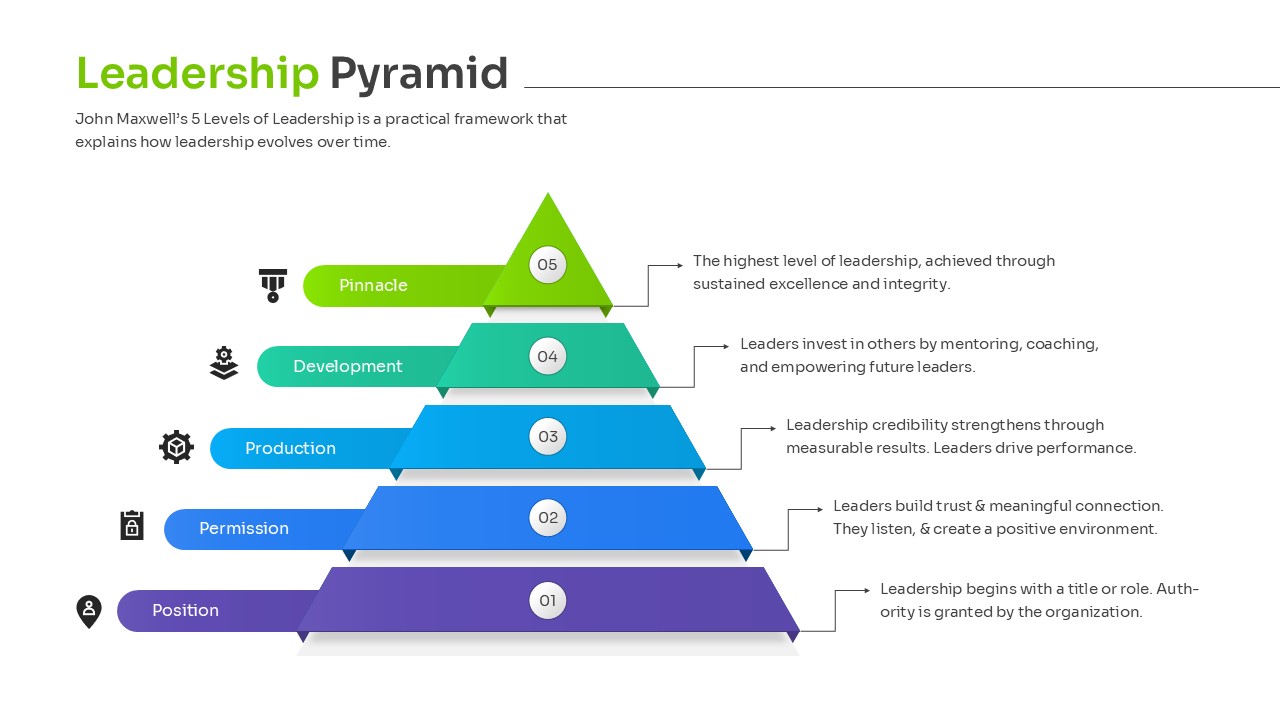 Leadership Pyramid

John Maxwell's 5 Levels of Leadership is a practical framework that explains how leadership evolves over time.

Pinnacle

05

The highest level of leadership, achieved through sustained excellence and integrity.

Development

04

Leaders invest in others by mentoring, coaching, and empowering future leaders.

Production

03

Leadership credibility strengthens through measurable results. Leaders drive performance.

Permission

02

Leaders build trust & meaningful connection. They listen, & create a positive environment.

Position

01

Leadership begins with a title or role. Authority is granted by the organization.