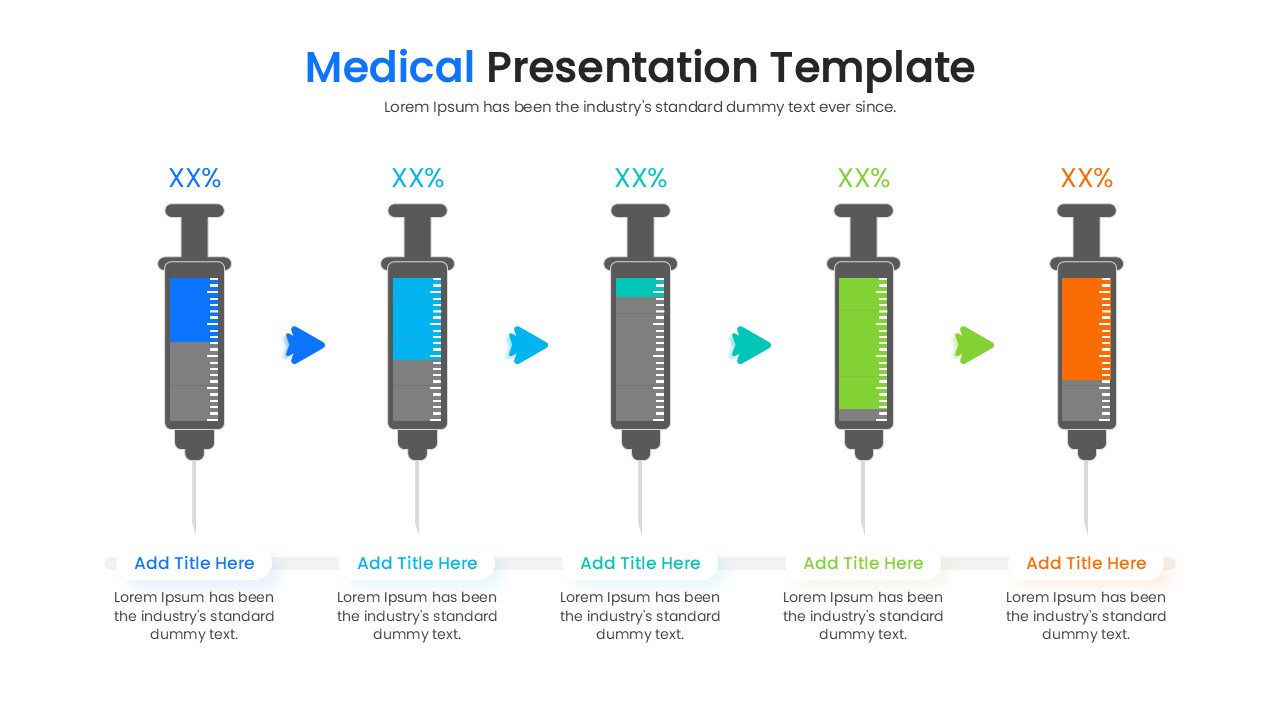 Medical Presentation Template

Lorem Ipsum has been the industry's standard dummy text ever since.

XX%

XX%

XX%

XX%

XX%

Add Title Here

Lorem Ipsum has been the industry's standard dummy text.

Add Title Here

Lorem Ipsum has been the industry's standard dummy text.

Add Title Here

Lorem Ipsum has been the industry's standard dummy text.

Add Title Here

Lorem Ipsum has been the industry's standard dummy text.

Add Title Here

Lorem Ipsum has been the industry's standard dummy text.