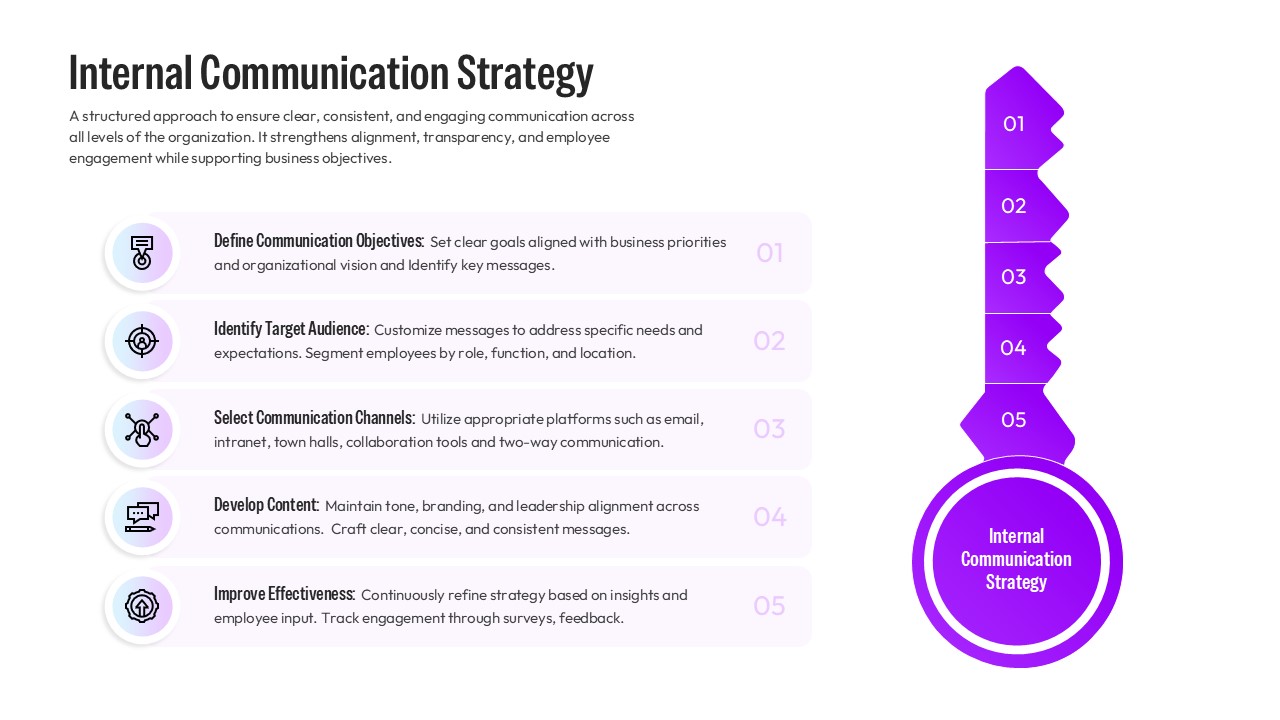 Internal Communication Strategy

A structured approach to ensure clear, consistent, and engaging communication across all levels of the organization. It strengthens alignment, transparency, and employee engagement while supporting business objectives.

Define Communication Objectives: Set clear goals aligned with business priorities and organizational vision and Identify key messages. 01

Identify Target Audience: Customize messages to address specific needs and expectations. Segment employees by role, function, and location. 02

Select Communication Channels: Utilize appropriate platforms such as email, intranet, town halls, collaboration tools and two-way communication. 03

Develop Content: Maintain tone, branding, and leadership alignment across communications. Craft clear, concise, and consistent messages. 04

Improve Effectiveness: Continuously refine strategy based on insights and employee input. Track engagement through surveys, feedback. 05

01
02
03
04
05

Internal Communication Strategy