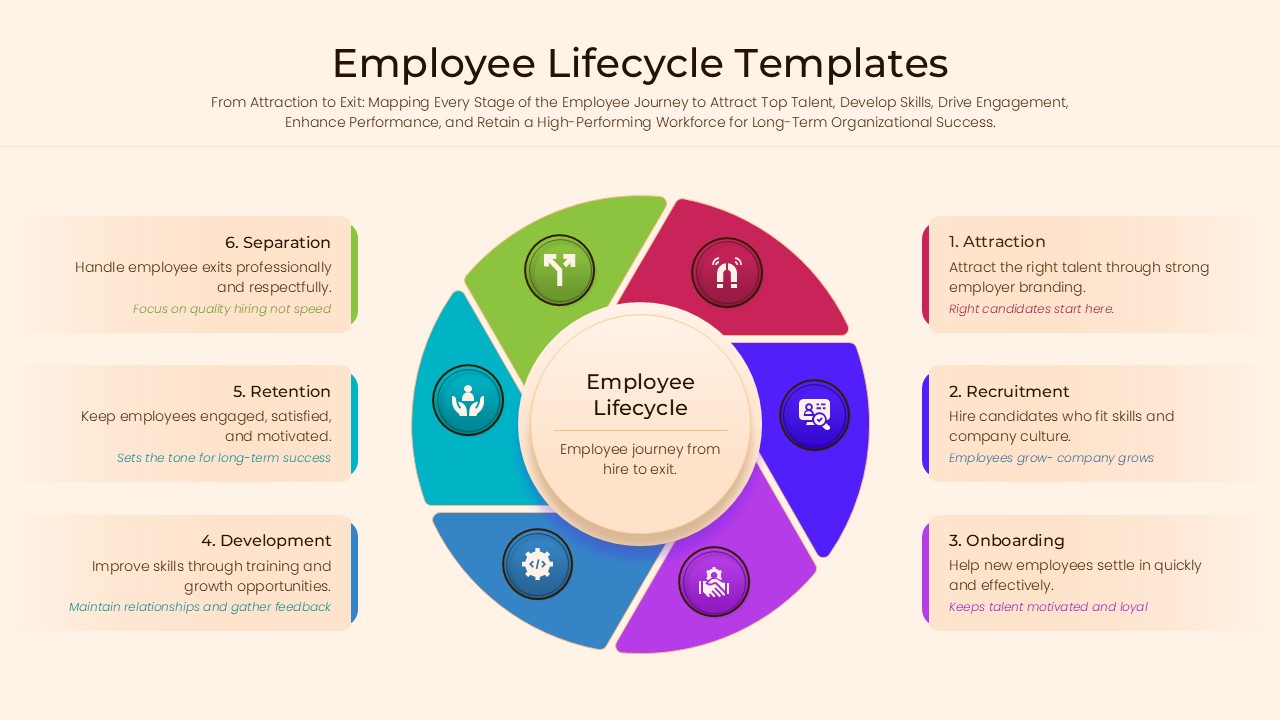 Employee Lifecycle Templates

From Attraction to Exit: Mapping Every Stage of the Employee Journey to Attract Top Talent, Develop Skills, Drive Engagement, Enhance Performance, and Retain a High-Performing Workforce for Long-Term Organizational Success.

6. Separation
Handle employee exits professionally and respectfully.
Focus on quality hiring not speed

5. Retention
Keep employees engaged, satisfied, and motivated.
Sets the tone for long-term success

4. Development
Improve skills through training and growth opportunities.
Maintain relationships and gather feedback

Employee Lifecycle
Employee journey from hire to exit.

1. Attraction
Attract the right talent through strong employer branding.
Right candidates start here.

2. Recruitment
Hire candidates who fit skills and company culture.
Employees grow- company grows

3. Onboarding
Help new employees settle in quickly and effectively.
Keeps talent motivated and loyal