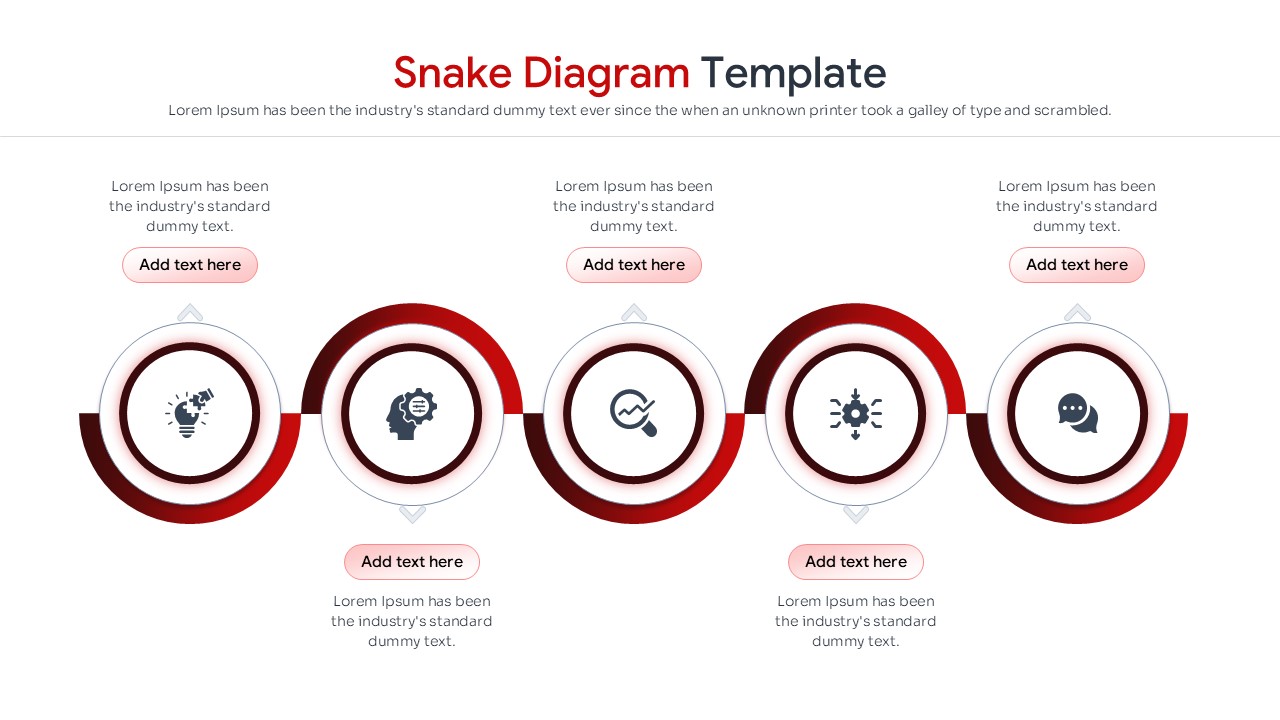 Snake Diagram Template

Lorem Ipsum has been the industry's standard dummy text ever since the when an unknown printer took a galley of type and scrambled.

Lorem Ipsum has been the industry's standard dummy text.

Add text here

Lorem Ipsum has been the industry's standard dummy text.

Add text here

Lorem Ipsum has been the industry's standard dummy text.

Add text here

Add text here

Lorem Ipsum has been the industry's standard dummy text.

Add text here

Lorem Ipsum has been the industry's standard dummy text.